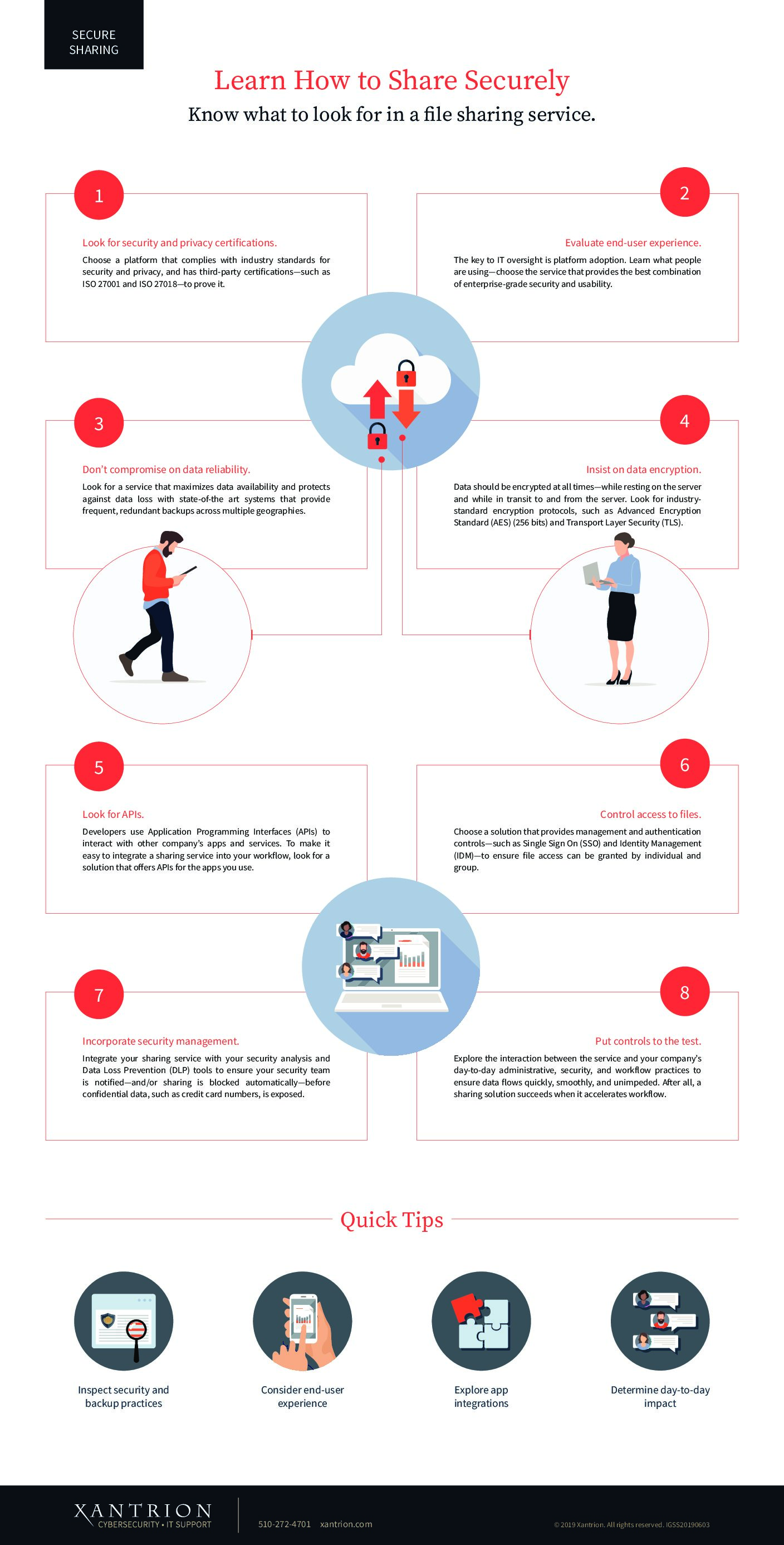 SECURE SHARING

Learn How to Share Securely

Know what to look for in a file sharing service.

1

Look for security and privacy certifications.

Choose a platform that complies with industry standards for security and privacy, and has third-party certifications—such as ISO 27001 and ISO 27018—to prove it.

2

Evaluate end-user experience.

The key to IT oversight is platform adoption. Learn what people are using—choose the service that provides the best combination of enterprise-grade security and usability.

3

Don't compromise on data reliability.

Look for a service that maximizes data availability and protects against data loss with state-of-the art systems that provide frequent, redundant backups across multiple geographies.

4

Insist on data encryption.

Data should be encrypted at all times—while resting on the server and while in transit to and from the server. Look for industry-standard encryption protocols, such as Advanced Encryption Standard (AES) (256 bits) and Transport Layer Security (TLS).

5

Look for APIs.

Developers use Application Programming Interfaces (APIs) to interact with other company's apps and services. To make it easy to integrate a sharing service into your workflow, look for a solution that offers APIs for the apps you use.

6

Control access to files.

Choose a solution that provides management and authentication controls—such as Single Sign On (SSO) and Identity Management (IDM)—to ensure file access can be granted by individual and group.

7

Incorporate security management.

Integrate your sharing service with your security analysis and Data Loss Prevention (DLP) tools to ensure your security team is notified—and/or sharing is blocked automatically—before confidential data, such as credit card numbers, is exposed.

8

Put controls to the test.

Explore the interaction between the service and your company's day-to-day administrative, security, and workflow practices to ensure data flows quickly, smoothly, and unimpeded. After all, a sharing solution succeeds when it accelerates workflow.

Quick Tips

Inspect security and backup practices

Consider end-user experience

Explore app integrations

Determine day-to-day impact

XANTRION
CYBERSECURITY • IT SUPPORT

510-272-4701 xantrion.com

© 2019 Xantrion. All rights reserved. IGSS20190603