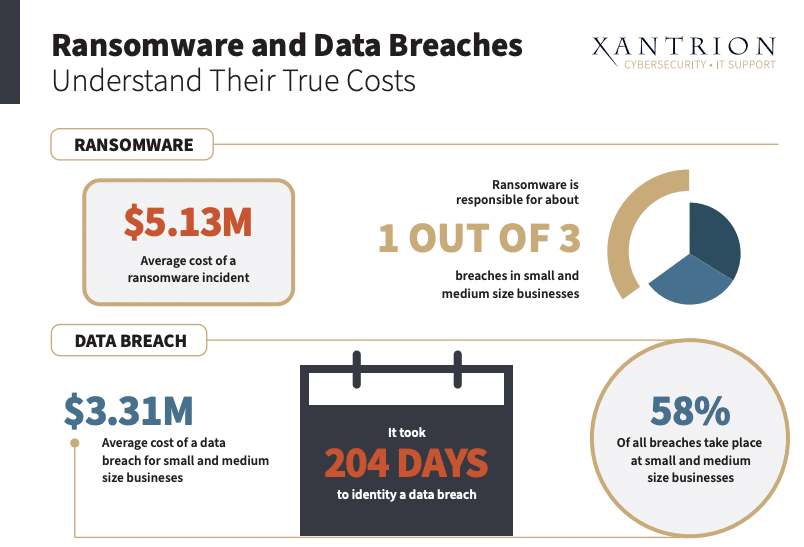 Ransomware and Data Breaches
Understand Their True Costs

XANTRION
CYBERSECURITY • IT SUPPORT

RANSOMWARE

$5.13M
Average cost of a ransomware incident

Ransomware is responsible for about
1 OUT OF 3
breaches in small and medium size businesses

DATA BREACH

$3.31M
Average cost of a data breach for small and medium size businesses

It took
204 DAYS
to identity a data breach

58%
Of all breaches take place at small and medium size businesses