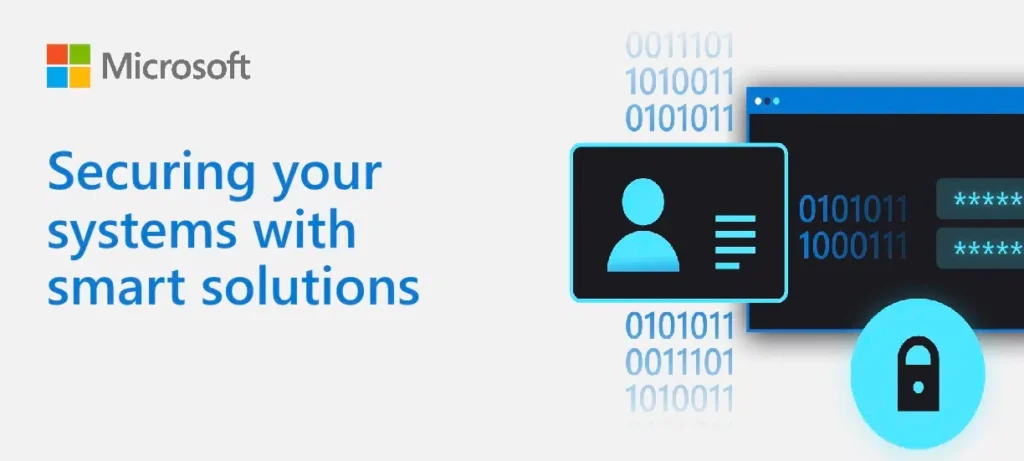 Microsoft

Securing your systems with smart solutions

0011101
1010011
0101011

0101011
1000111

*****
*****

0101011
0011101
1010011