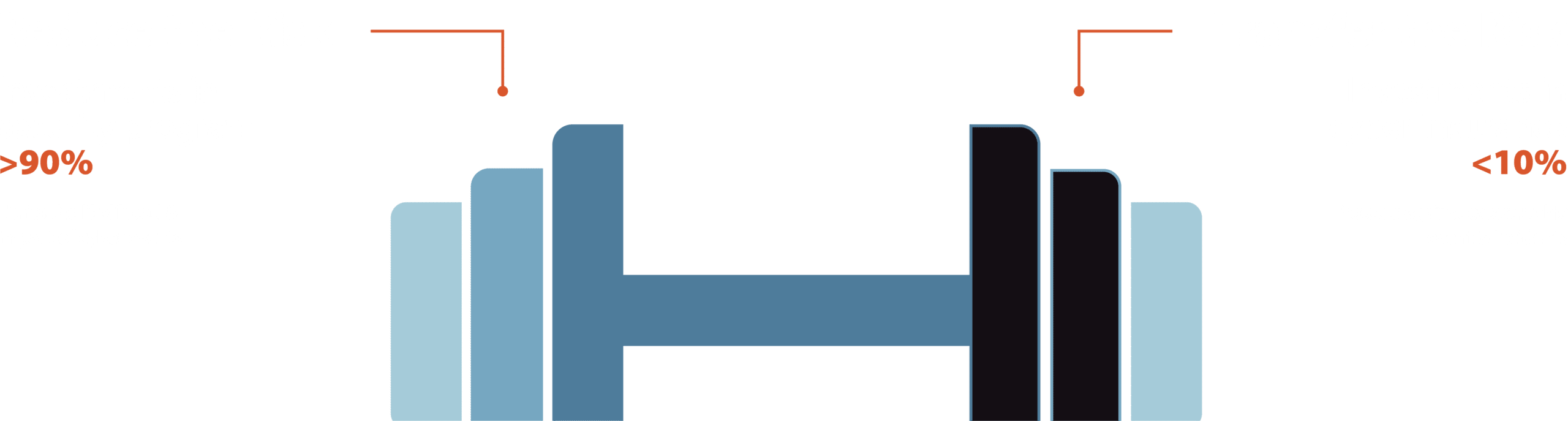 >90%

<10%