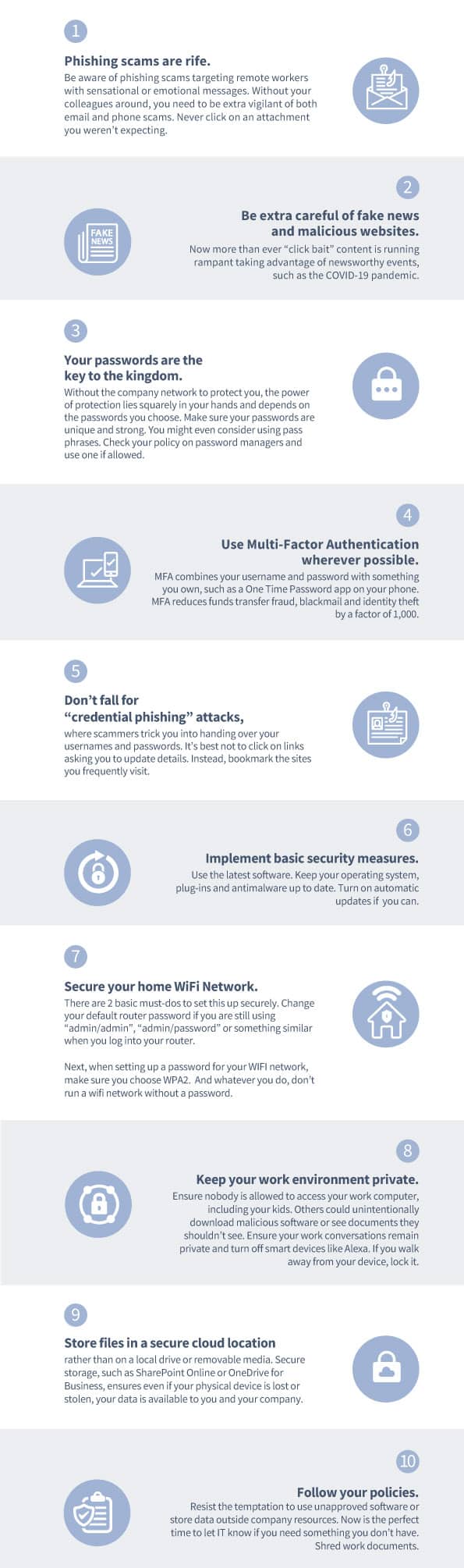 1

Phishing scams are rife.

Be aware of phishing scams targeting remote workers with sensational or emotional messages. Without your colleagues around, you need to be extra vigilant of both email and phone scams. Never click on an attachment you weren't expecting.

2

FAKE NEWS

Be extra careful of fake news and malicious websites.

Now more than ever "click bait" content is running rampant taking advantage of newsworthy events, such as the COVID-19 pandemic.

3

Your passwords are the key to the kingdom.

Without the company network to protect you, the power of protection lies squarely in your hands and depends on the passwords you choose. Make sure your passwords are unique and strong. You might even consider using pass phrases. Check your policy on password managers and use one if allowed.

4

Use Multi-Factor Authentication wherever possible.

MFA combines your username and password with something you own, such as a One Time Password app on your phone. MFA reduces funds transfer fraud, blackmail and identity theft by a factor of 1,000.

5

Don't fall for "credential phishing" attacks,

where scammers trick you into handing over your usernames and passwords. It's best not to click on links asking you to update details. Instead, bookmark the sites you frequently visit.

6

Implement basic security measures.

Use the latest software. Keep your operating system, plug-ins and antimalware up to date. Turn on automatic updates if you can.

7

Secure your home WiFi Network.

There are 2 basic must-dos to set this up securely. Change your default router password if you are still using "admin/admin", "admin/password" or something similar when you log into your router.

Next, when setting up a password for your WIFI network, make sure you choose WPA2. And whatever you do, don't run a wifi network without a password.

8

Keep your work environment private.

Ensure nobody is allowed to access your work computer, including your kids. Others could unintentionally download malicious software or see documents they shouldn't see. Ensure your work conversations remain private and turn off smart devices like Alexa. If you walk away from your device, lock it.

9

Store files in a secure cloud location

rather than on a local drive or removable media. Secure storage, such as SharePoint Online or OneDrive for Business, ensures even if your physical device is lost or stolen, your data is available to you and your company.

10

Follow your policies.

Resist the temptation to use unapproved software or store data outside company resources. Now is the perfect time to let IT know if you need something you don't have. Shred work documents.